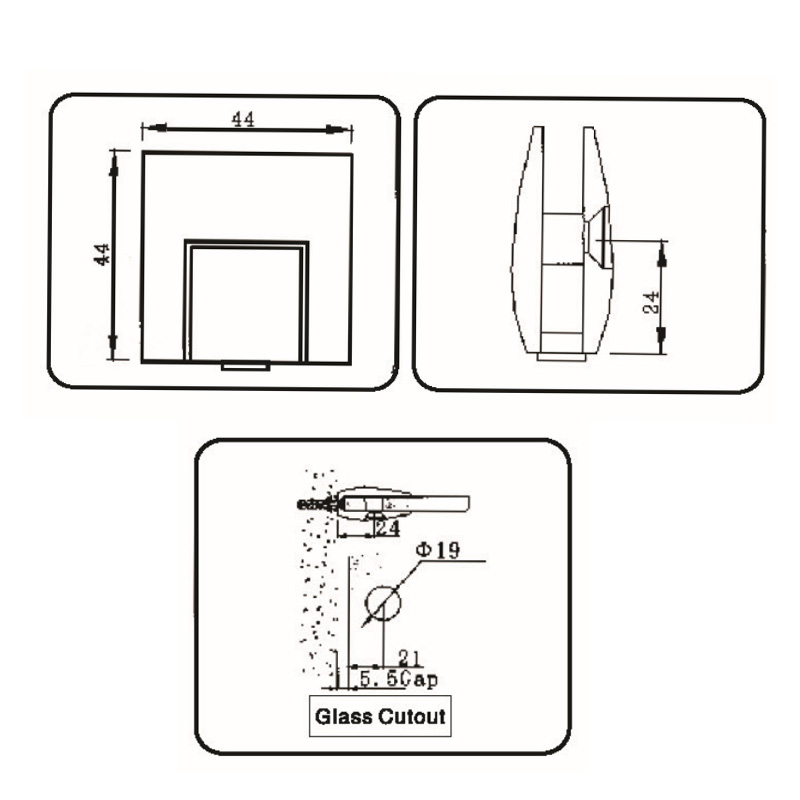 44

44

24

24

Φ19

21

5.5Gap

Glass Cutout